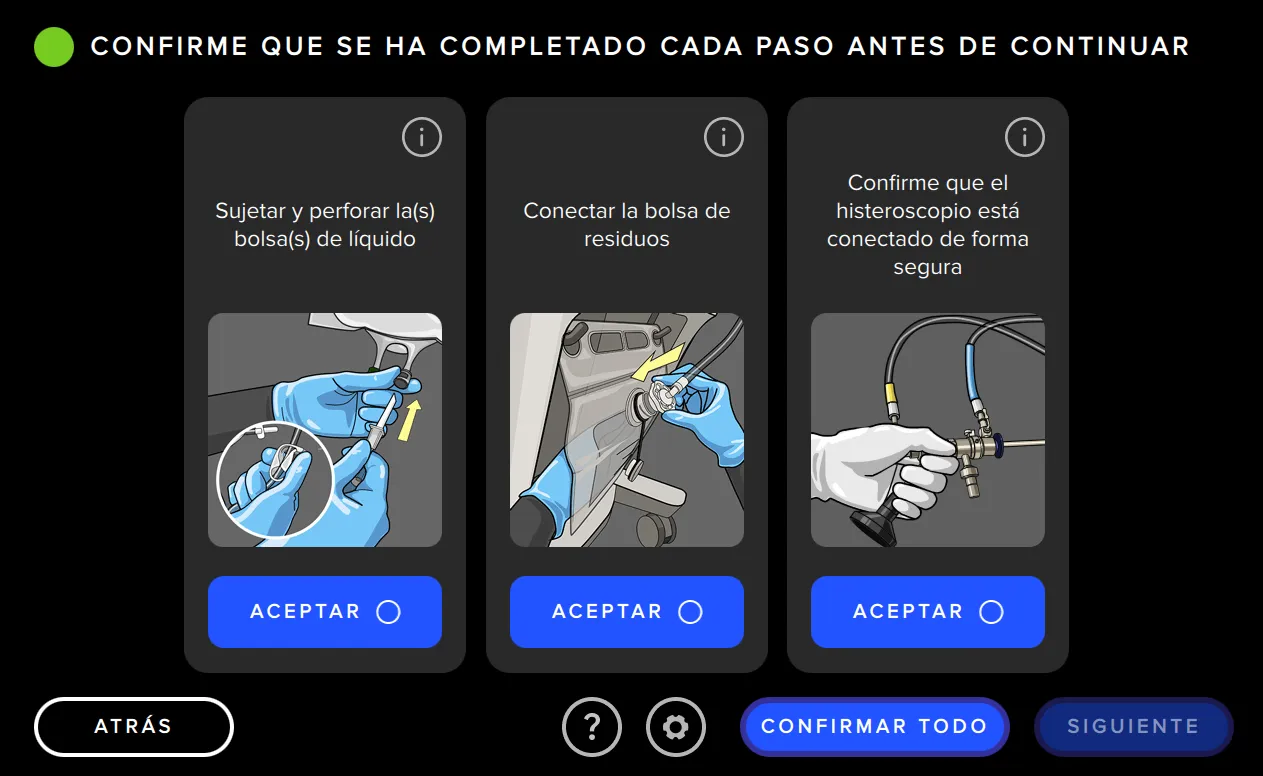 CONFIRME QUE SE HA COMPLETADO CADA PASO ANTES DE CONTINUAR

i

Sujetar y perforar la(s) bolsa(s) de líquido

ACEPTAR

i

Conectar la bolsa de residuos

ACEPTAR

i

Confirme que el histeroscopio está conectado de forma segura

ACEPTAR

ATRÁS

?

CONFIRMAR TODO

SIGUIENTE